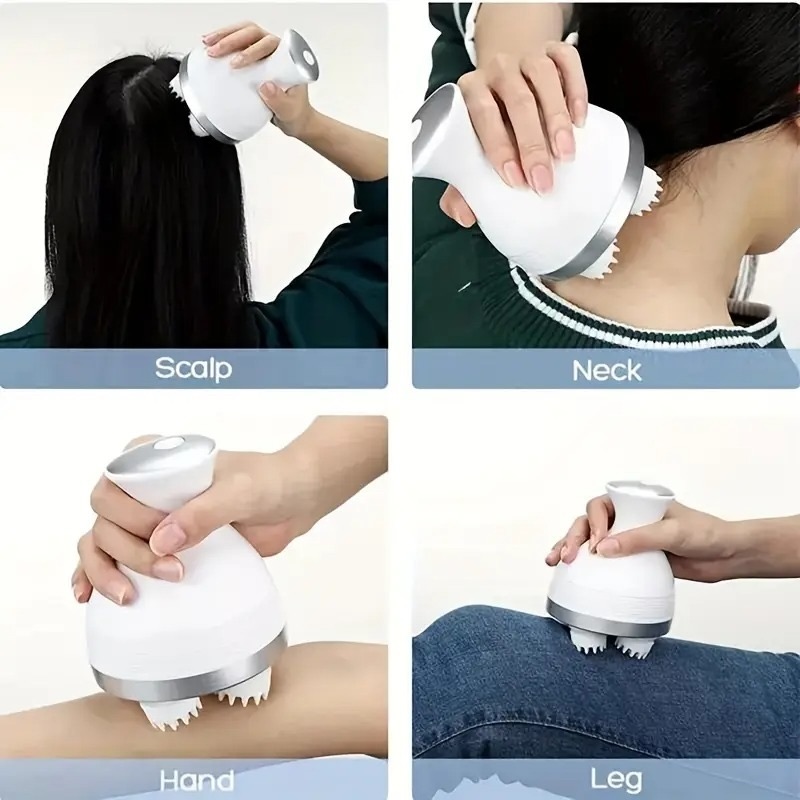 Scalp

Neck

Hand

Leg